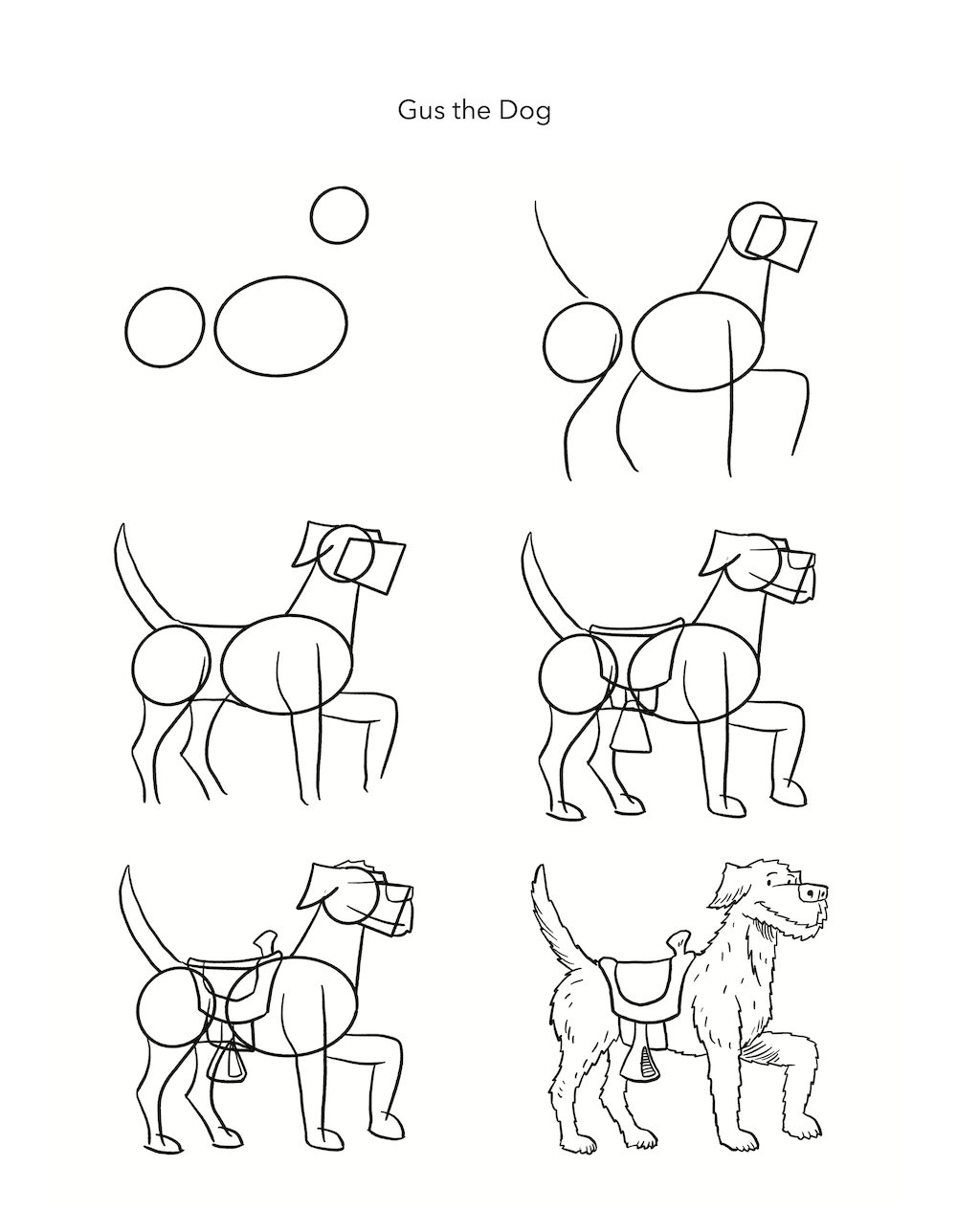 Gus the Dog